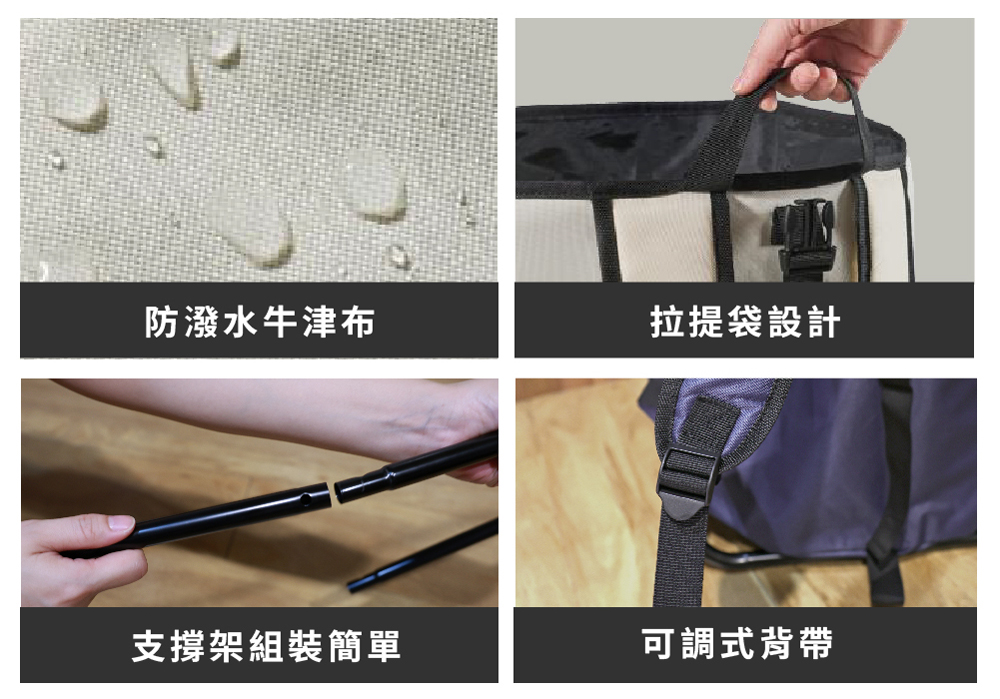 防潑水牛津布

拉提袋設計

支撐架組裝簡單

可調式背帶