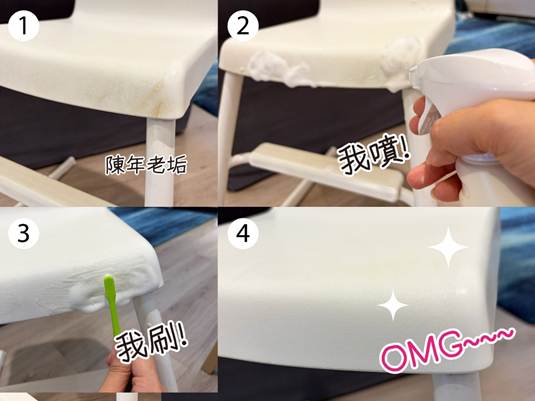 1
陳年老垢

2
我噴!

3
我刷!

4
OMG~~~